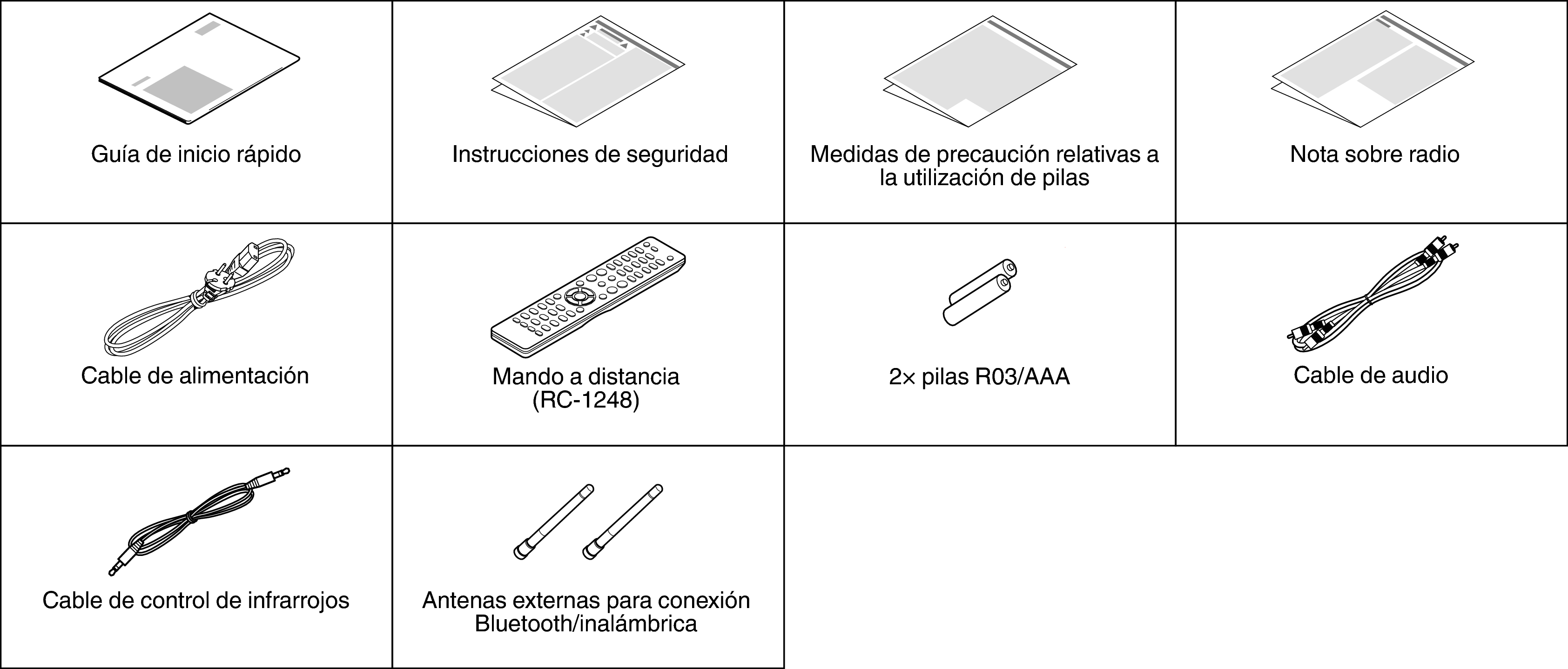 | Guía de inicio rápido | Instrucciones de seguridad | Medidas de precaución relativas a la utilización de pilas | Nota sobre radio |
|---|---|---|---|
| Cable de alimentación | Mando a distancia (RC-1248) | 2× pilas R03/AAA | Cable de audio |
| Cable de control de infrarrojos | Antenas externas para conexión Bluetooth/inalámbrica | | |